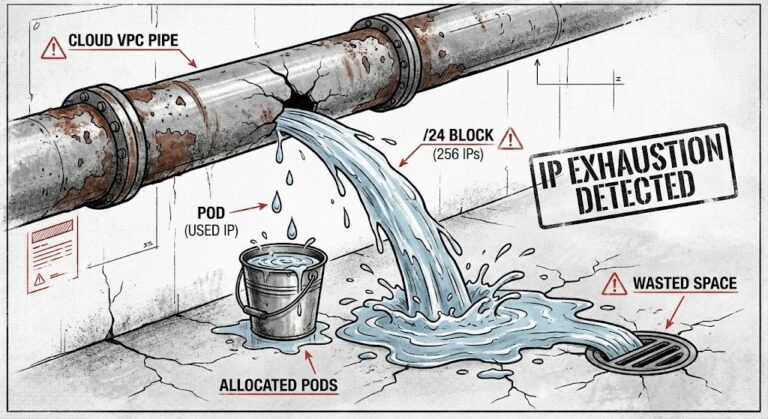 CLOUD VPC PIPE

/24 BLOCK
(256 IPs)

IP EXHAUSTION DETECTED

POD
(USED IP)

WASTED SPACE

ALLOCATED PODS